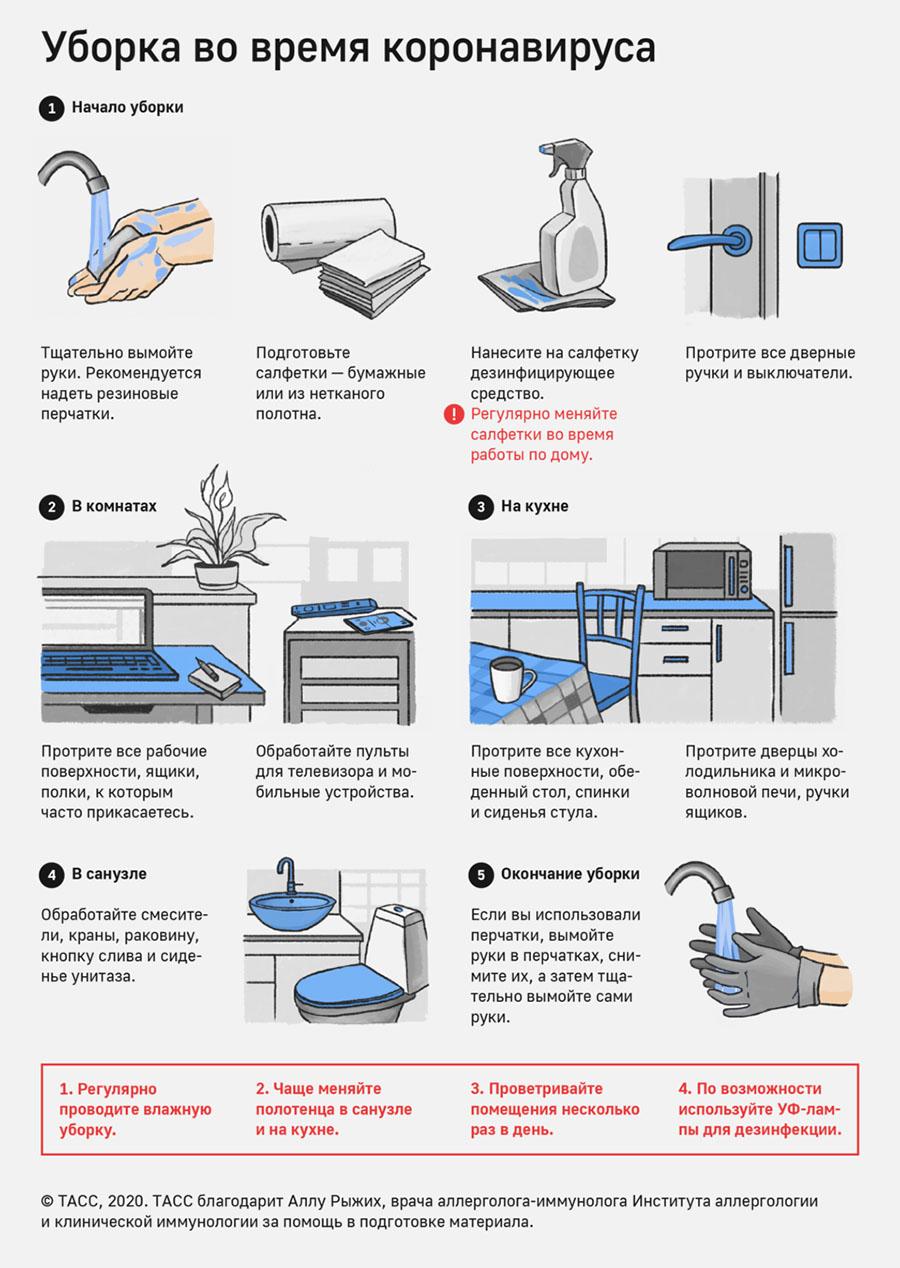 Уборка во время коронавируса

1 Начало уборки

Тщательно вымойте руки. Рекомендуется надеть резиновые перчатки.

Подготовьте салфетки — бумажные или из нетканого полотна.

Нанесите на салфетку дезинфицирующее средство.

! Регулярно меняйте салфетки во время работы по дому.

Протрите все дверные ручки и выключатели.

2 В комнатах

Протрите все рабочие поверхности, ящики, полки, к которым часто прикасаетесь.

Обработайте пульты для телевизора и мобильные устройства.

3 На кухне

Протрите все кухонные поверхности, обеденный стол, спинки и сиденья стула.

Протрите дверцы холодильника и микроволновой печи, ручки ящиков.

4 В санузле

Обработайте смесители, краны, раковину, кнопку слива и сиденье унитаза.

5 Окончание уборки

Если вы использовали перчатки, вымойте руки в перчатках, снимите их, а затем тщательно вымойте сами руки.

1. Регулярно проводите влажную уборку.

2. Чаще меняйте полотенца в санузле и на кухне.

3. Проветривайте помещения несколько раз в день.

4. По возможности используйте УФ-лампы для дезинфекции.

© ТАСС, 2020. ТАСС благодарит Аллу Рыжих, врача аллерголога-иммунолога Института аллергологии и клинической иммунологии за помощь в подготовке материала.